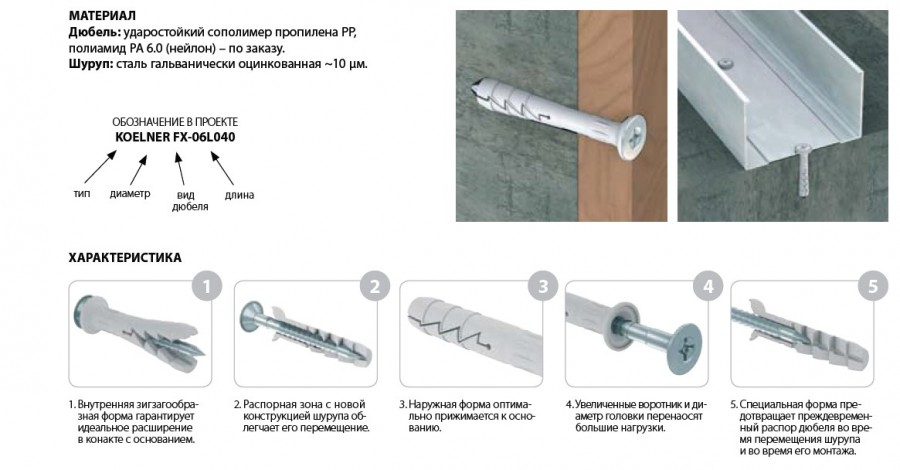 МАТЕРИАЛ
Дюбель: ударостойкий сополимер пропилена PP, полиамид PA 6.0 (нейлон) – по заказу.
Шуруп: сталь гальванически оцинкованная ~10 µм.

ОБОЗНАЧЕНИЕ В ПРОЕКТЕ
KOELNER FX-06L040

тип
диаметр
вид дюбеля
длина

ХАРАКТЕРИСТИКА

1

2

3

4

5

1. Внутренняя зигзагообразная форма гарантирует идеальное расширение в конакте с основанием.

2. Распорная зона с новой конструкцией шурупа облегчает его перемещение.

3. Наружная форма оптимально прижимается к основанию.

4. Увеличенные воротник и диаметр головки переносят большие нагрузки.

5. Специальная форма предотвращает преждевременный распор дюбеля во время перемещения шурупа и во время его монтажа.